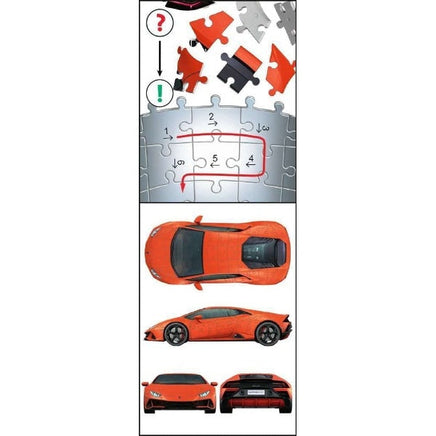 ?
!
1
2
3
4
5
6